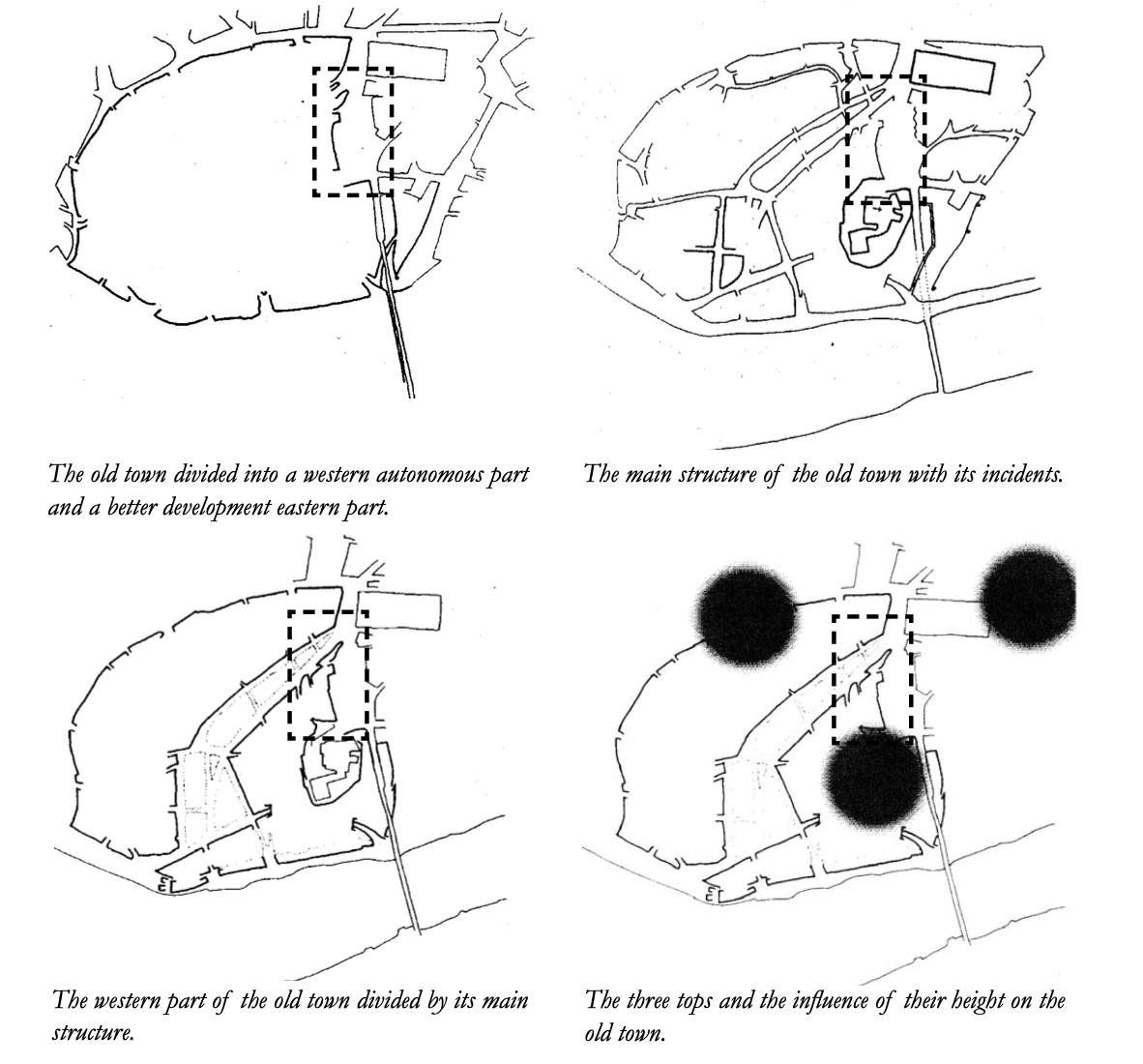 The old town divided into a western autonomous part and a better development eastern part.

The main structure of the old town with its incidents.

The western part of the old town divided by its main structure.

The three tops and the influence of their height on the old town.